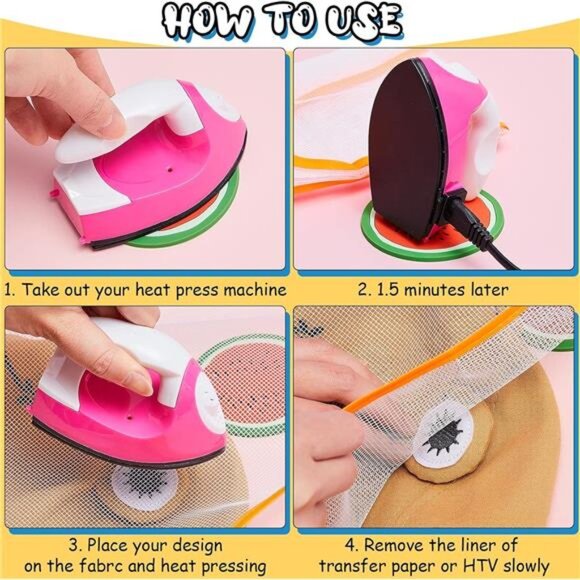 HOW TO USE

1. Take out your heat press machine

2. 1.5 minutes later

3. Place your design on the fabrc and heat pressing

4. Remove the liner of transfer paper or HTV slowly